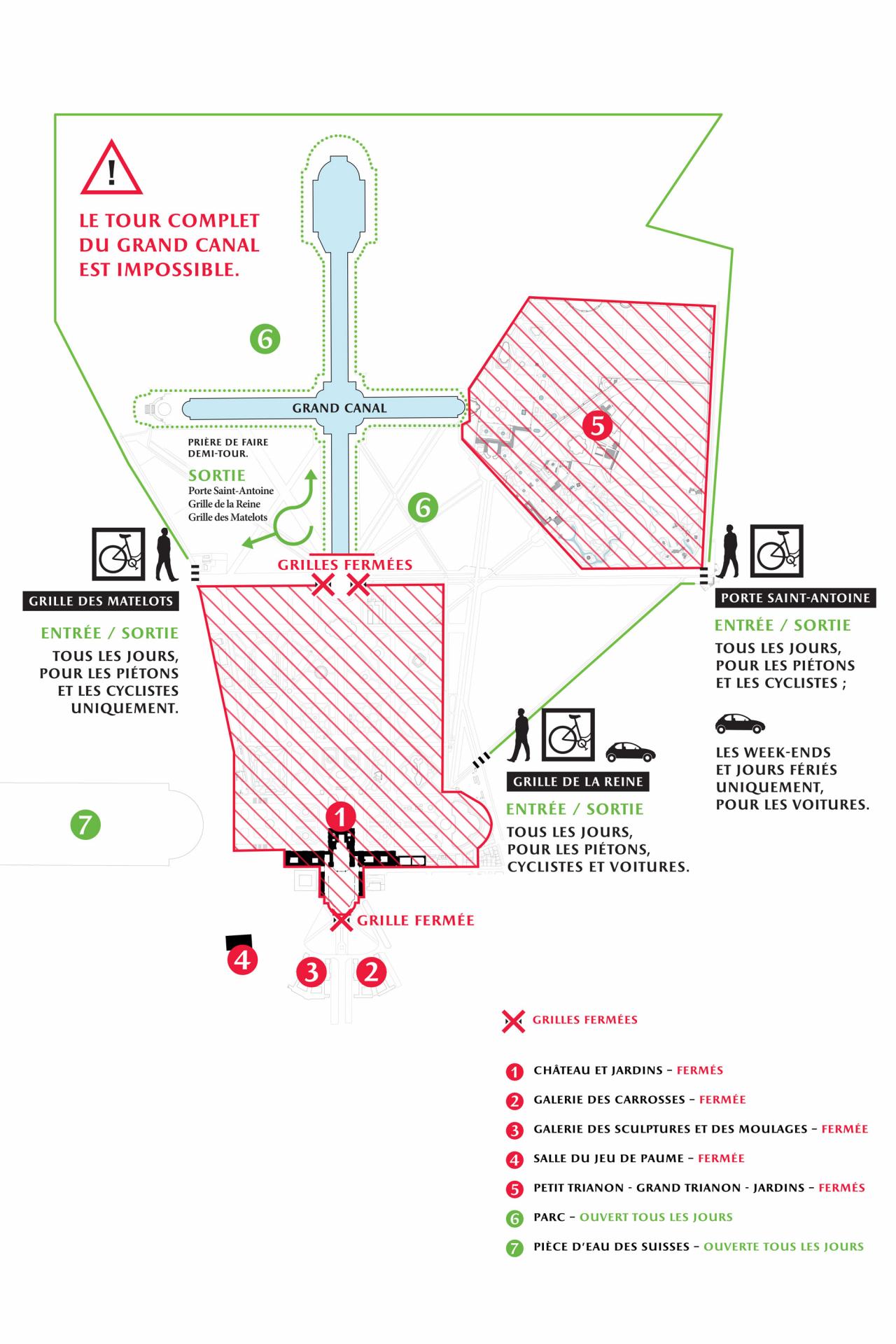 !

LE TOUR COMPLET DU GRAND CANAL EST IMPOSSIBLE.

6

GRAND CANAL

5

PRIÈRE DE FAIRE DEMI-TOUR.

SORTIE
Porte Saint-Antoine
Grille de la Reine
Grille des Matelots

6

GRILLES FERMÉES

GRILLE DES MATELOTS

ENTRÉE / SORTIE
TOUS LES JOURS, POUR LES PIÉTONS ET LES CYCLISTES UNIQUEMENT.

PORTE SAINT-ANTOINE

ENTRÉE / SORTIE
TOUS LES JOURS, POUR LES PIÉTONS ET LES CYCLISTES ;

LES WEEK-ENDS ET JOURS FÉRIÉS UNIQUEMENT, POUR LES VOITURES.

GRILLE DE LA REINE

ENTRÉE / SORTIE
TOUS LES JOURS, POUR LES PIÉTONS, CYCLISTES ET VOITURES.

7

1

GRILLE FERMÉE

4 3 2

GRILLES FERMÉES

1 CHÂTEAU ET JARDINS – FERMÉS
2 GALERIE DES CARROSSES – FERMÉE
3 GALERIE DES SCULPTURES ET DES MOULAGES – FERMÉE
4 SALLE DU JEU DE PAUME – FERMÉE
5 PETIT TRIANON - GRAND TRIANON - JARDINS – FERMÉS
6 PARC – OUVERT TOUS LES JOURS
7 PIÈCE D'EAU DES SUISSES – OUVERTE TOUS LES JOURS