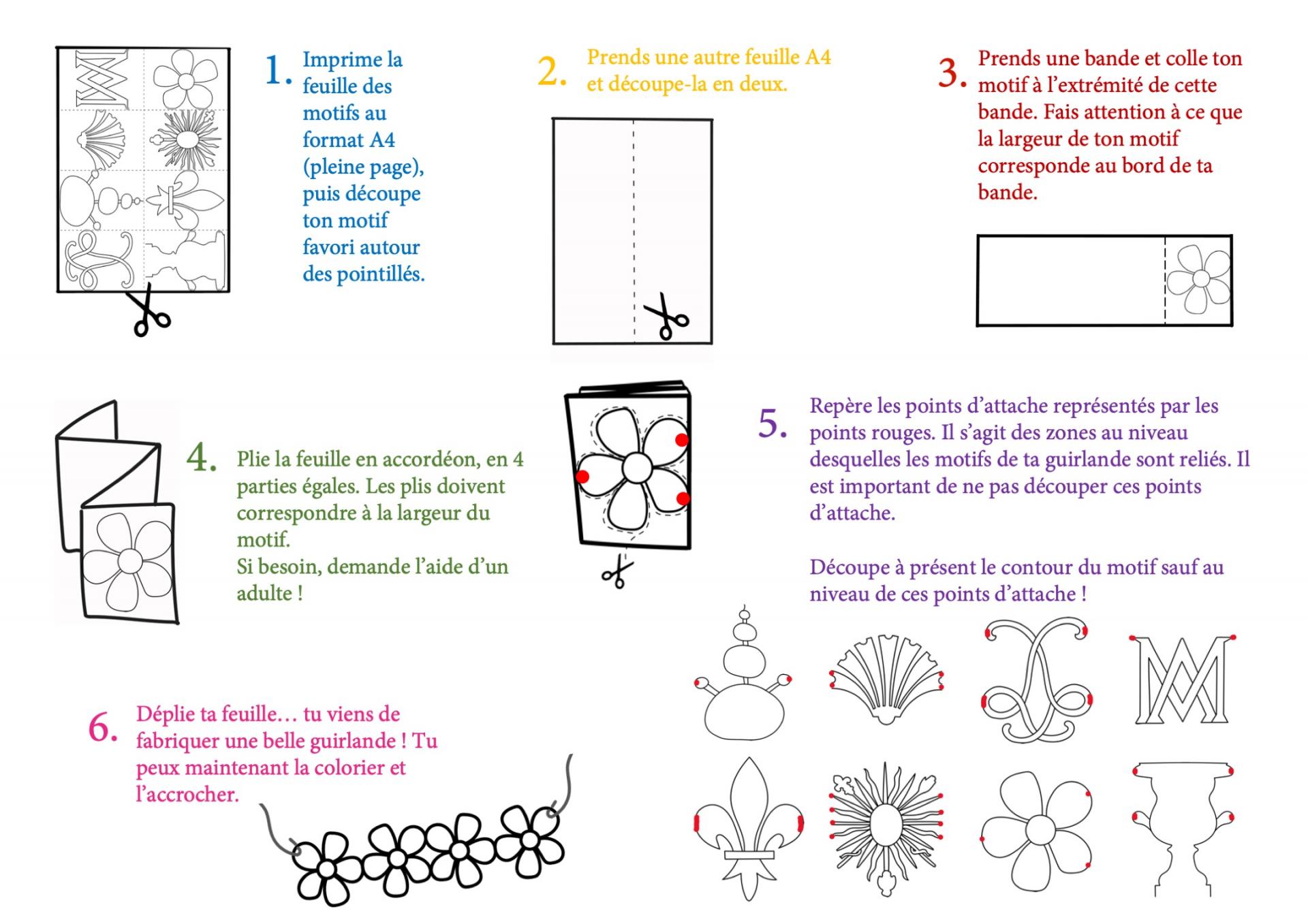 1. Imprime la feuille des motifs au format A4 (pleine page), puis découpe ton motif favori autour des pointillés.

2. Prends une autre feuille A4 et découpe-la en deux.

3. Prends une bande et colle ton motif à l'extrémité de cette bande. Fais attention à ce que la largeur de ton motif corresponde au bord de ta bande.

4. Plie la feuille en accordéon, en 4 parties égales. Les plis doivent correspondre à la largeur du motif.
Si besoin, demande l'aide d'un adulte !

5. Repère les points d'attache représentés par les points rouges. Il s'agit des zones au niveau desquelles les motifs de ta guirlande sont reliés. Il est important de ne pas découper ces points d'attache.

Découpe à présent le contour du motif sauf au niveau de ces points d'attache !

6. Déplie ta feuille… tu viens de fabriquer une belle guirlande ! Tu peux maintenant la colorier et l'accrocher.